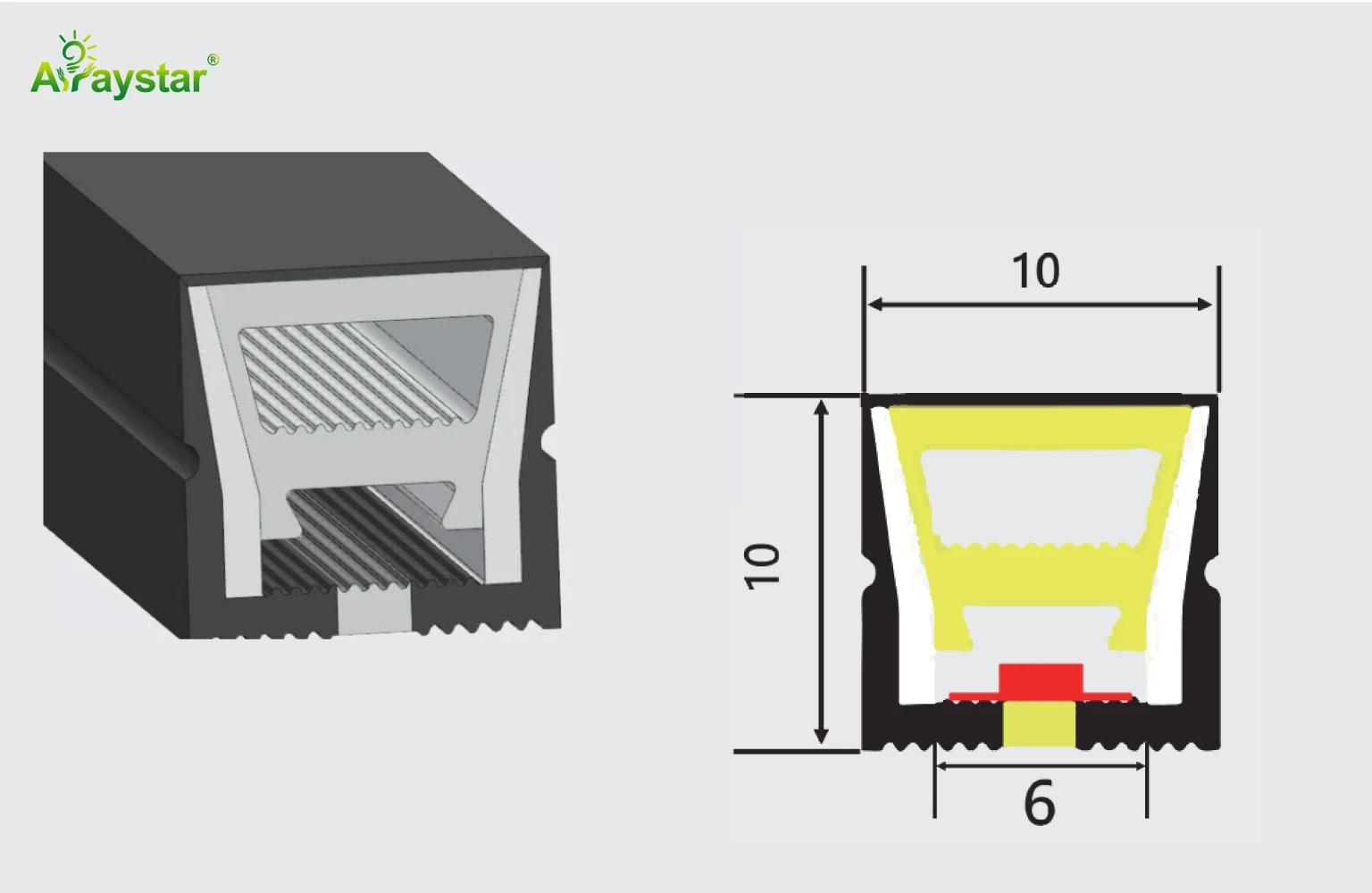 Arraystar®

10

10

6